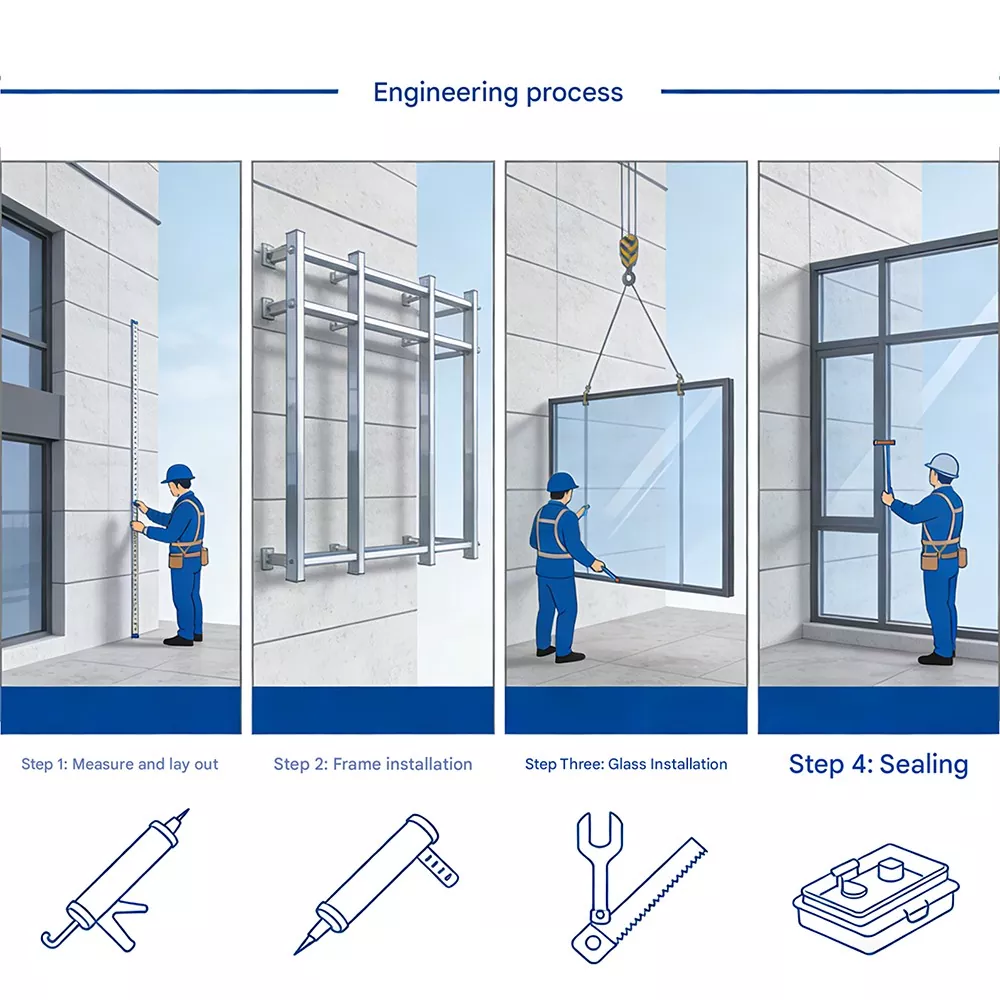 Engineering process

Step 1: Measure and lay out

Step 2: Frame installation

Step Three: Glass Installation

Step 4: Sealing